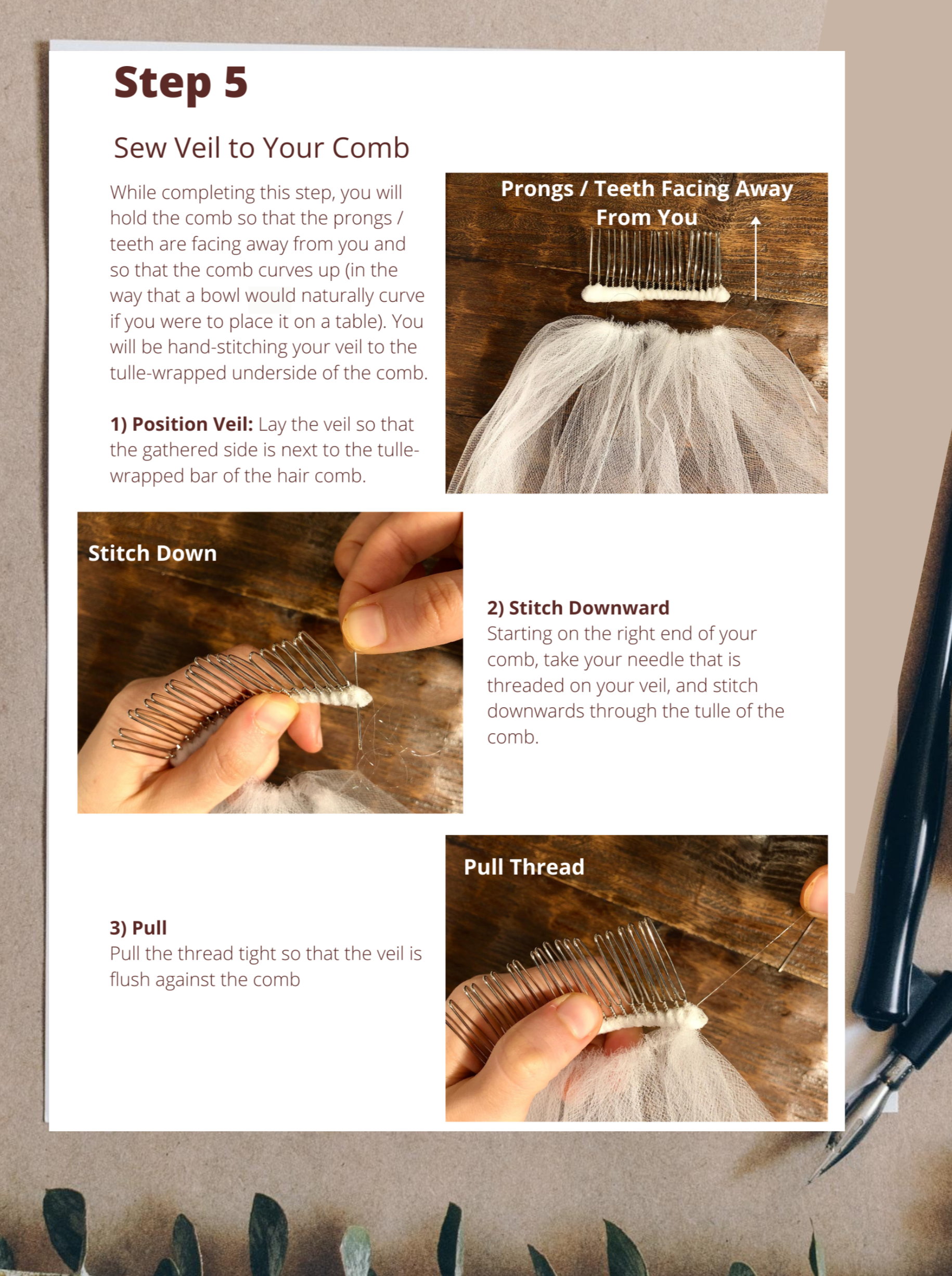 Step 5

Sew Veil to Your Comb

While completing this step, you will hold the comb so that the prongs / teeth are facing away from you and so that the comb curves up (in the way that a bowl would naturally curve if you were to place it on a table). You will be hand-stitching your veil to the tulle-wrapped underside of the comb.

1) Position Veil: Lay the veil so that the gathered side is next to the tulle-wrapped bar of the hair comb.

Prongs / Teeth Facing Away From You

Stitch Down

2) Stitch Downward
Starting on the right end of your comb, take your needle that is threaded on your veil, and stitch downwards through the tulle of the comb.

3) Pull
Pull the thread tight so that the veil is flush against the comb

Pull Thread